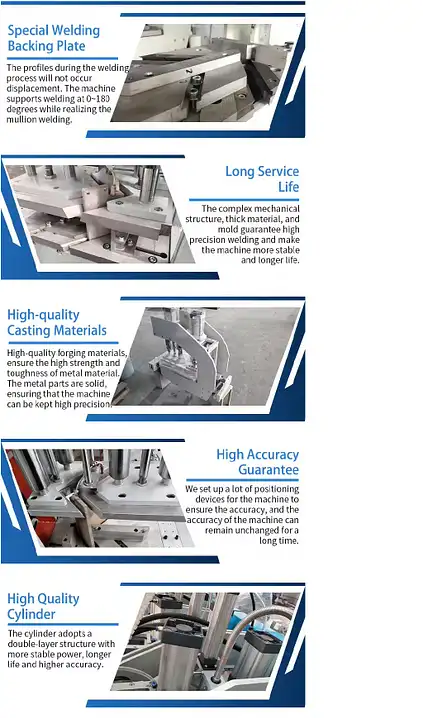 Special Welding Backing Plate

The profiles during the welding process will not occur displacement. The machine supports welding at 0~180 degrees while realizing the mullion welding.

Long Service Life

The complex mechanical structure, thick material, and mold guarantee high precision welding and make the machine more stable and longer life.

High-quality Casting Materials

High-quality forging materials, ensure the high strength and toughness of metal material. The metal parts are solid, ensuring that the machine can be kept high precision.

High Accuracy Guarantee

We set up a lot of positioning devices for the machine to ensure the accuracy, and the accuracy of the machine can remain unchanged for a long time.

High Quality Cylinder

The cylinder adopts a double-layer structure with more stable power, longer life and higher accuracy.