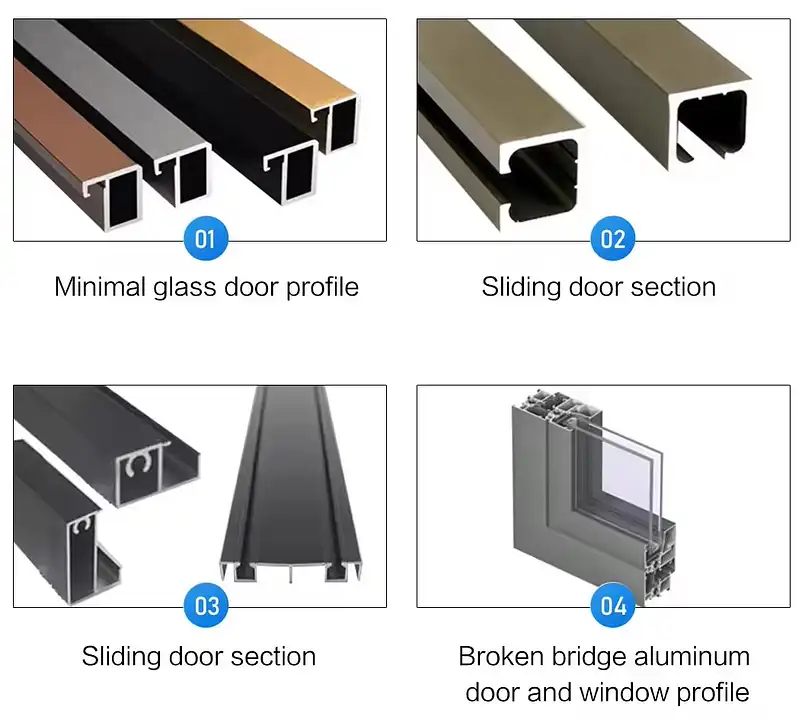 01
Minimal glass door profile

02
Sliding door section

03
Sliding door section

04
Broken bridge aluminum door and window profile